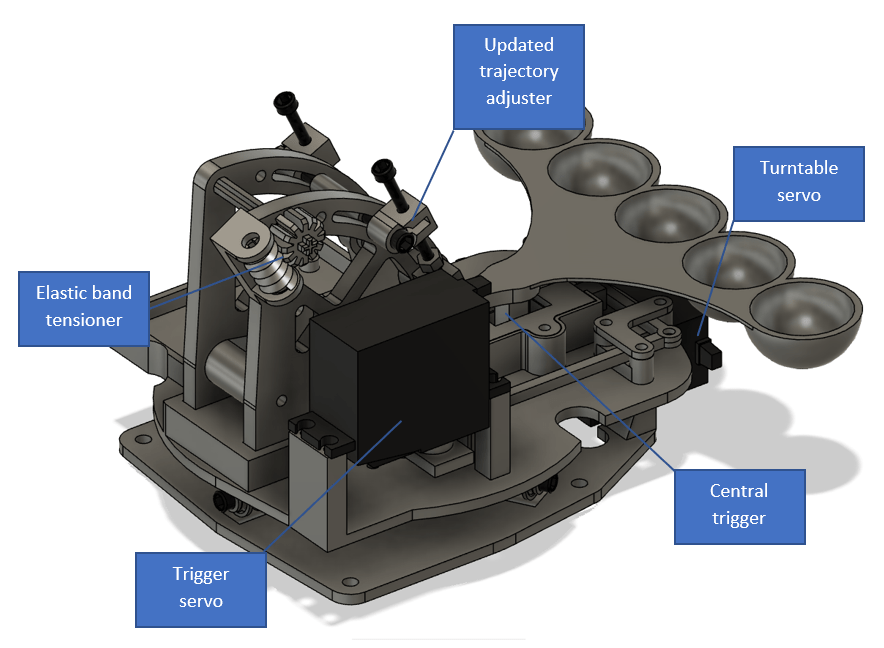 Updated trajectory adjuster

Turntable servo

Elastic band tensioner

Central trigger

Trigger servo